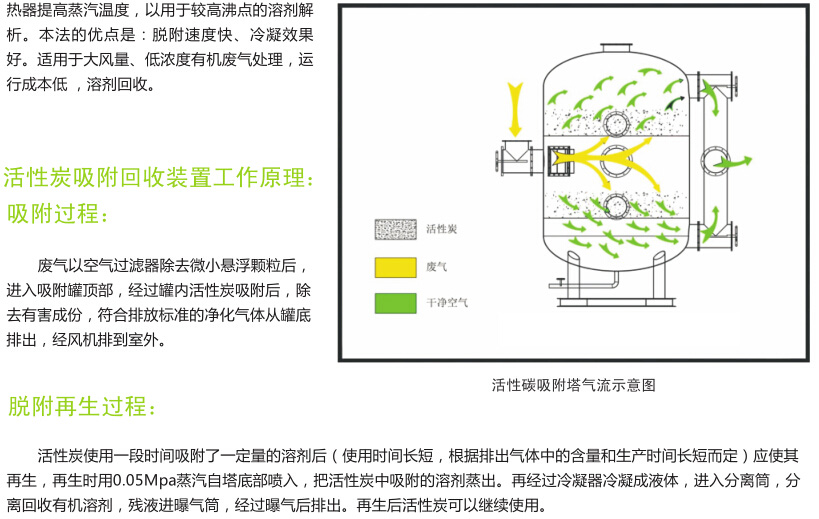 热器提高蒸汽温度，以用于较高沸点的溶剂解析。本法的优点是：脱附速度快、冷凝效果好。适用于大风量、低浓度有机废气处理，运行成本低，溶剂回收。

活性炭吸附回收装置工作原理：
吸附过程：

废气以空气过滤器除去微小悬浮颗粒后，进入吸附罐顶部，经过罐内活性炭吸附后，除去有害成份，符合排放标准的净化气体从罐底排出，经风机排到室外。

活性炭

废气

干净空气

活性碳吸附塔气流示意图

脱附再生过程：

活性炭使用一段时间吸附了一定量的溶剂后（使用时间长短，根据排出气体中的含量和生产时间长短而定）应使其再生，再生时用0.05Mpa蒸汽自塔底部喷入，把活性炭中吸附的溶剂蒸出。再经过冷凝器冷凝成液体，进入分离筒，分离回收有机溶剂，残液进曝气筒，经过曝气后排出。再生后活性炭可以继续使用。